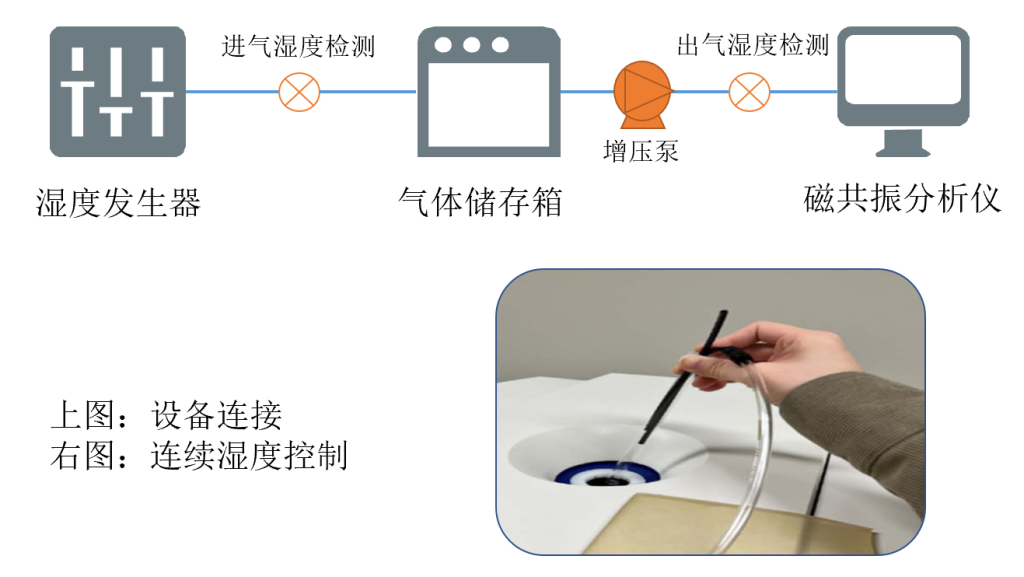 进气湿度检测

出气湿度检测

增压泵

湿度发生器

气体储存箱

磁共振分析仪

上图：设备连接
右图：连续湿度控制